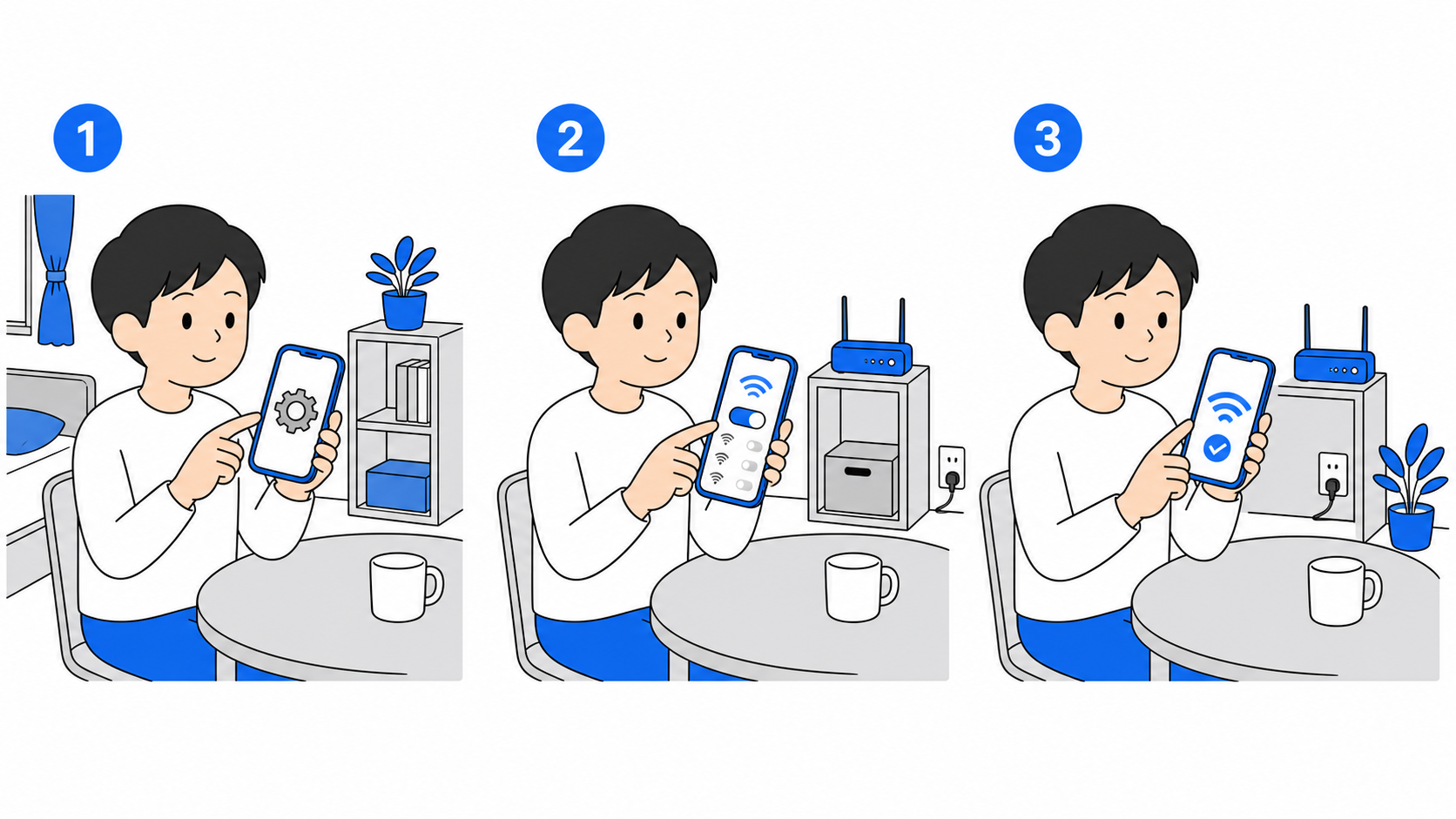 1

2

3